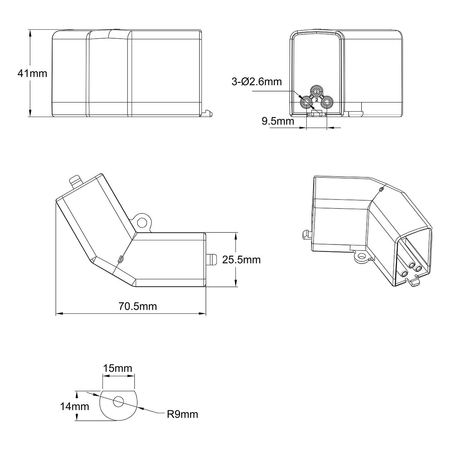 41mm

3-Ø2.6mm

9.5mm

25.5mm

70.5mm

15mm

14mm

R9mm