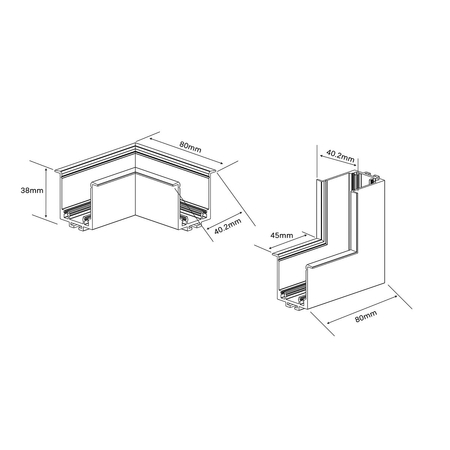 80mm

38mm

40.2mm

40.2mm

45mm

80mm