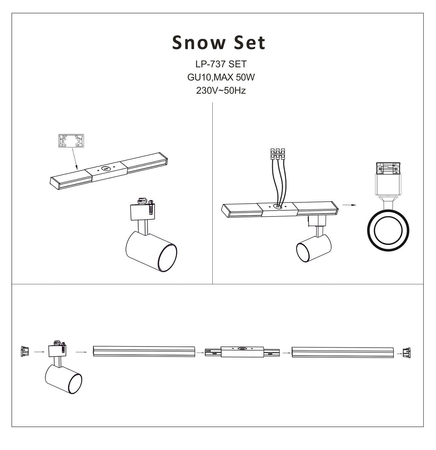 Snow Set
LP-737 SET
GU10,MAX 50W
230V~50Hz